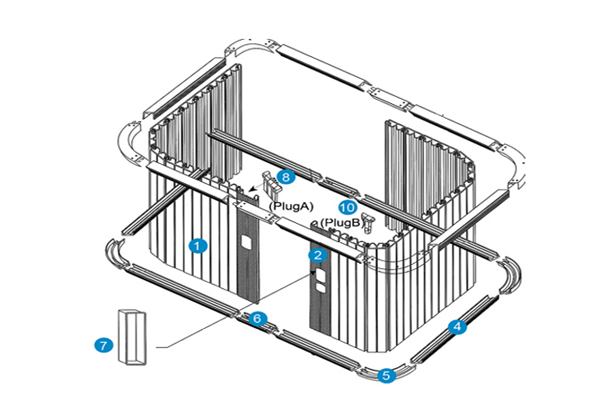 8
(PlugA)
10
(PlugB)
1
2
6
4
7
5